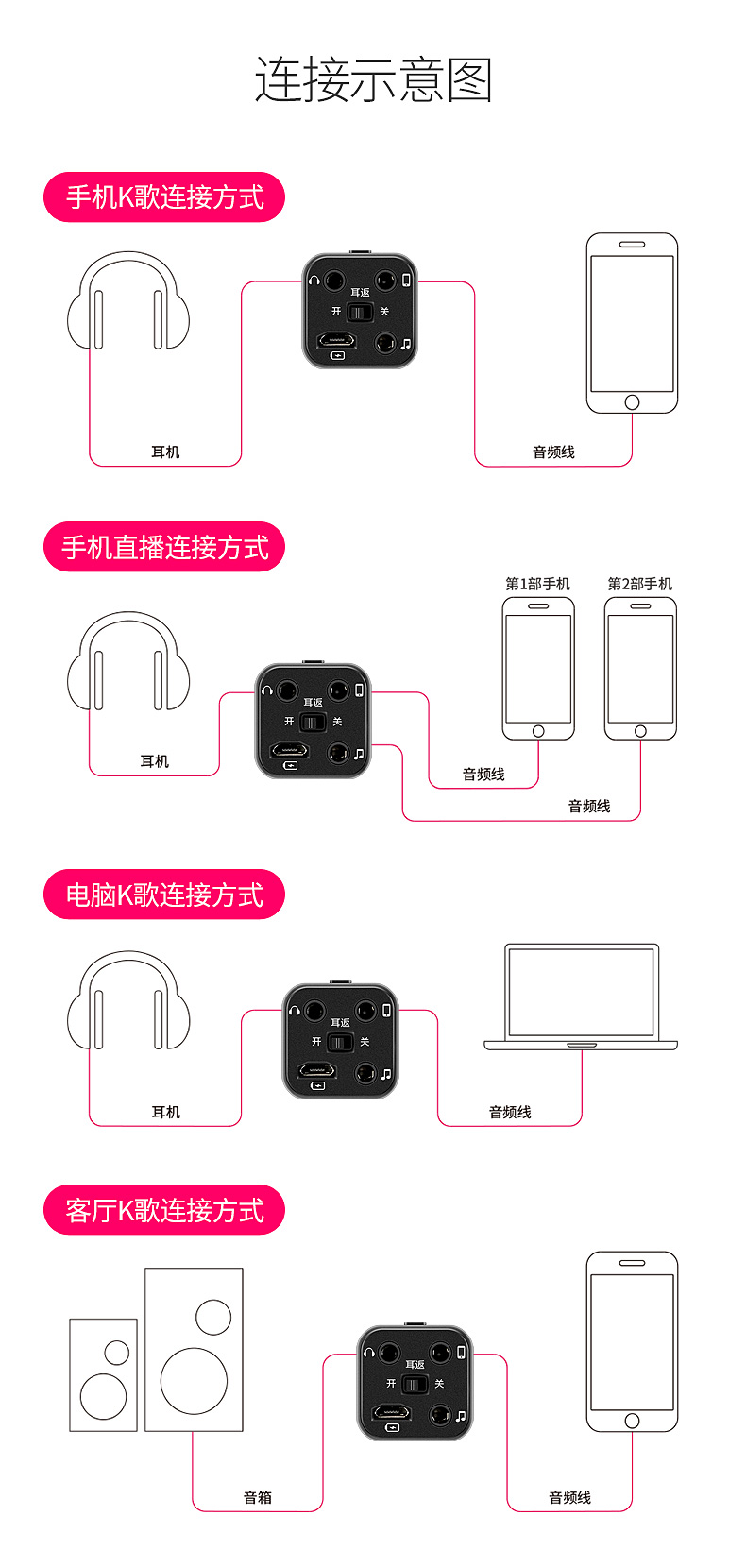 连接示意图

手机K歌连接方式

耳返
开 关

耳机

音频线

手机直播连接方式

第1部手机 第2部手机

耳返
开 关

耳机

音频线

音频线

电脑K歌连接方式

耳返
开 关

耳机

音频线

客厅K歌连接方式

耳返
开 关

音箱

音频线